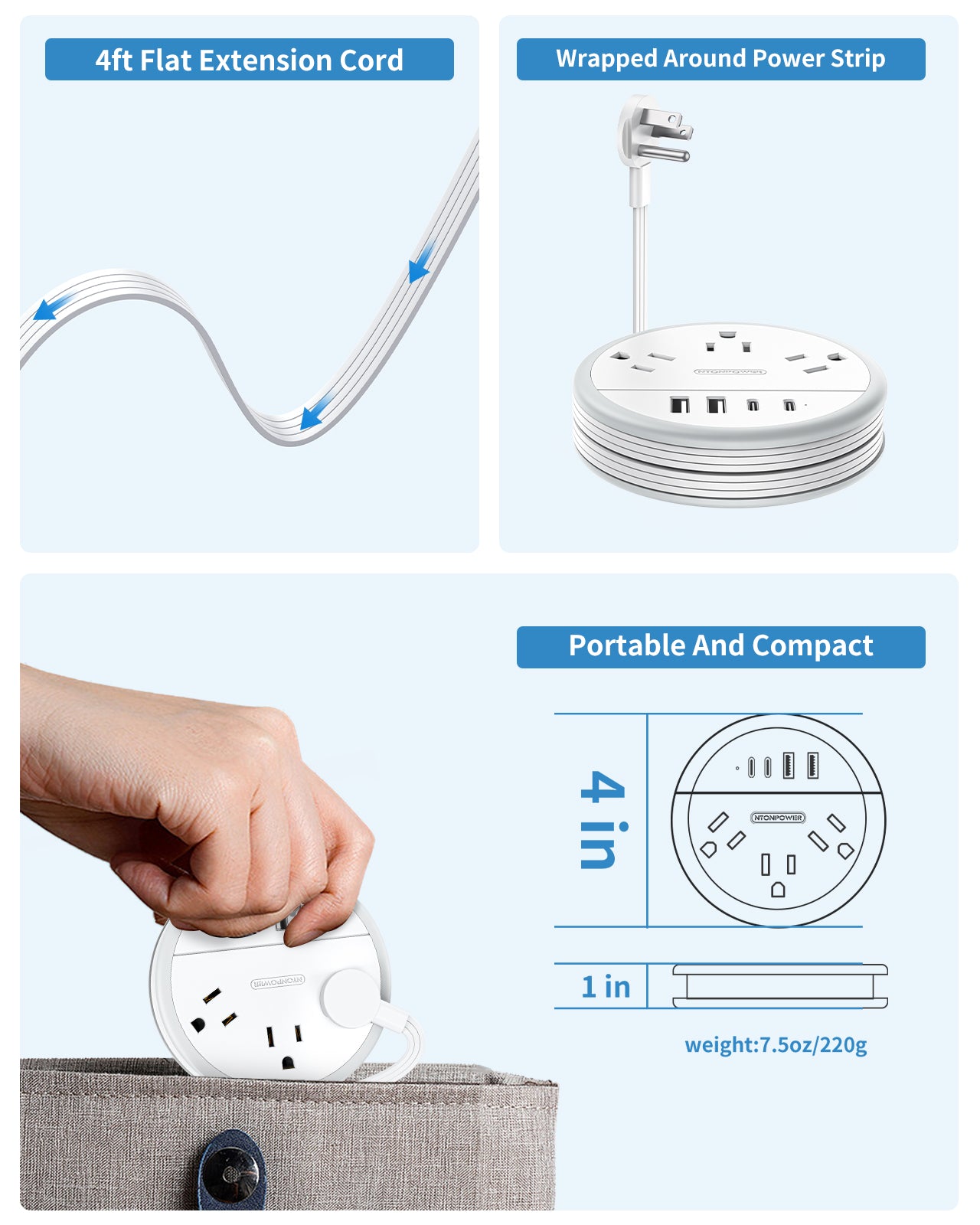 4ft Flat Extension Cord

Wrapped Around Power Strip

NTONPOWER

Portable And Compact

4 in

NTONPOWER

1 in

weight:7.5oz/220g

NTONPOWER