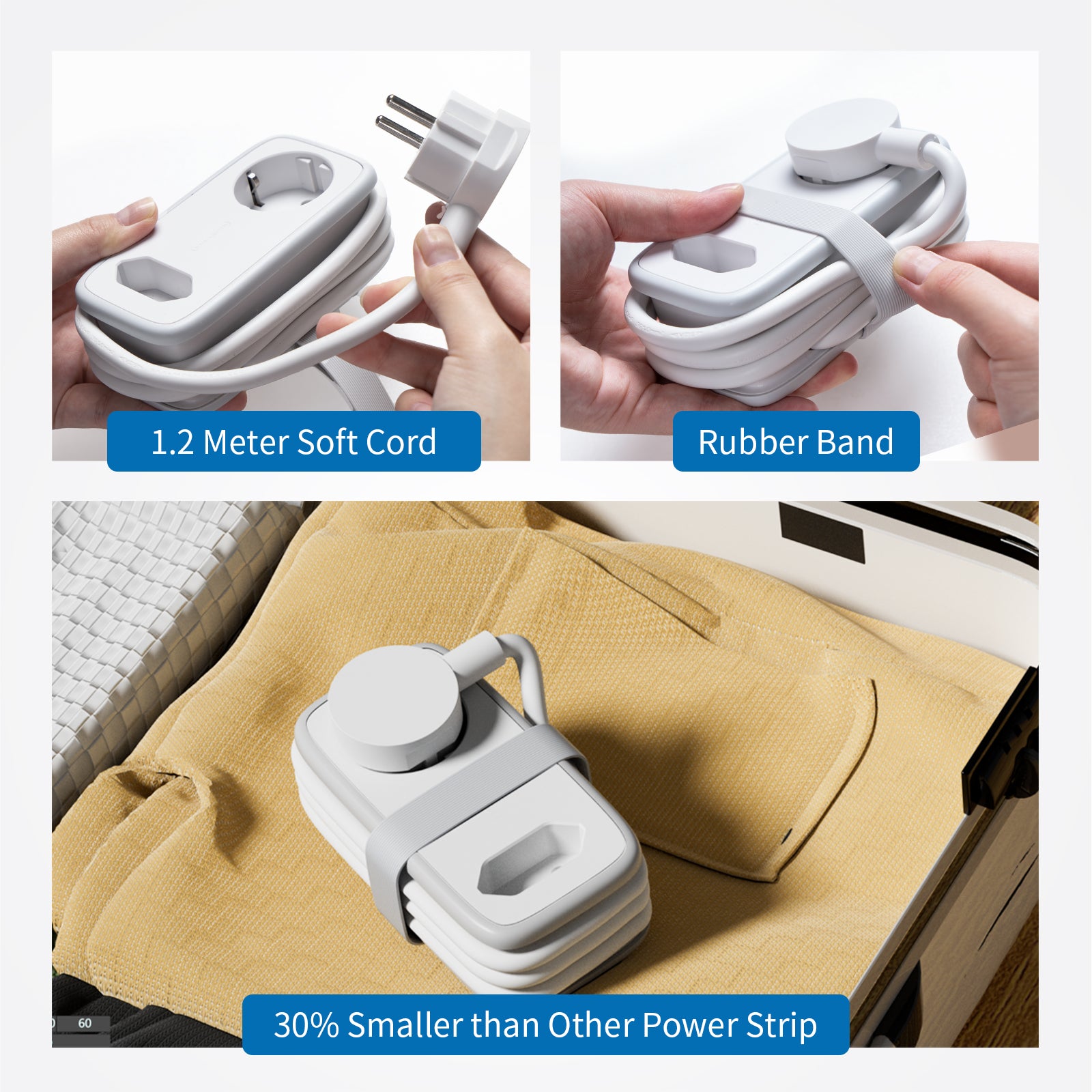 1.2 Meter Soft Cord

Rubber Band

60

30% Smaller than Other Power Strip