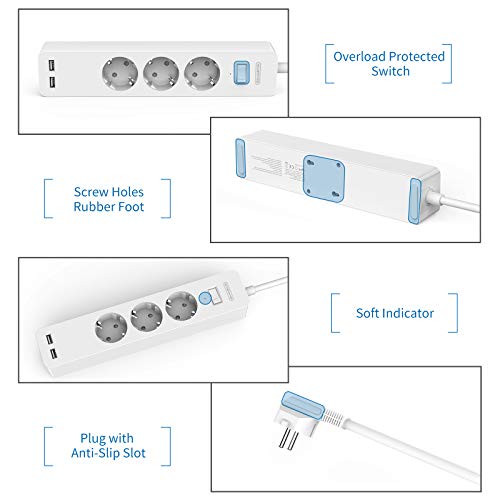 Overload Protected Switch

Screw Holes Rubber Foot

Soft Indicator

Plug with Anti-Slip Slot