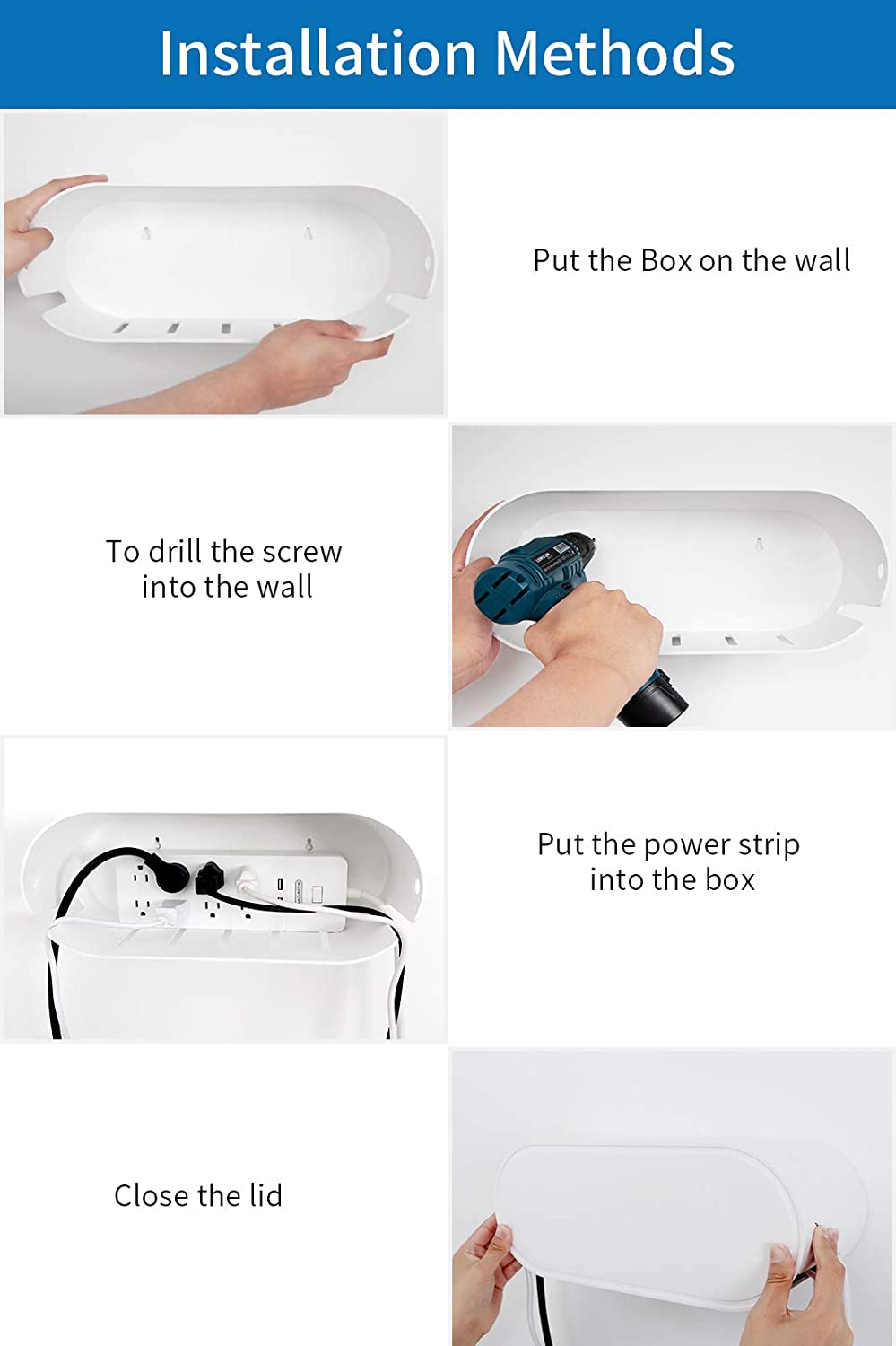 Installation Methods

Put the Box on the wall

To drill the screw into the wall

Put the power strip into the box

Close the lid