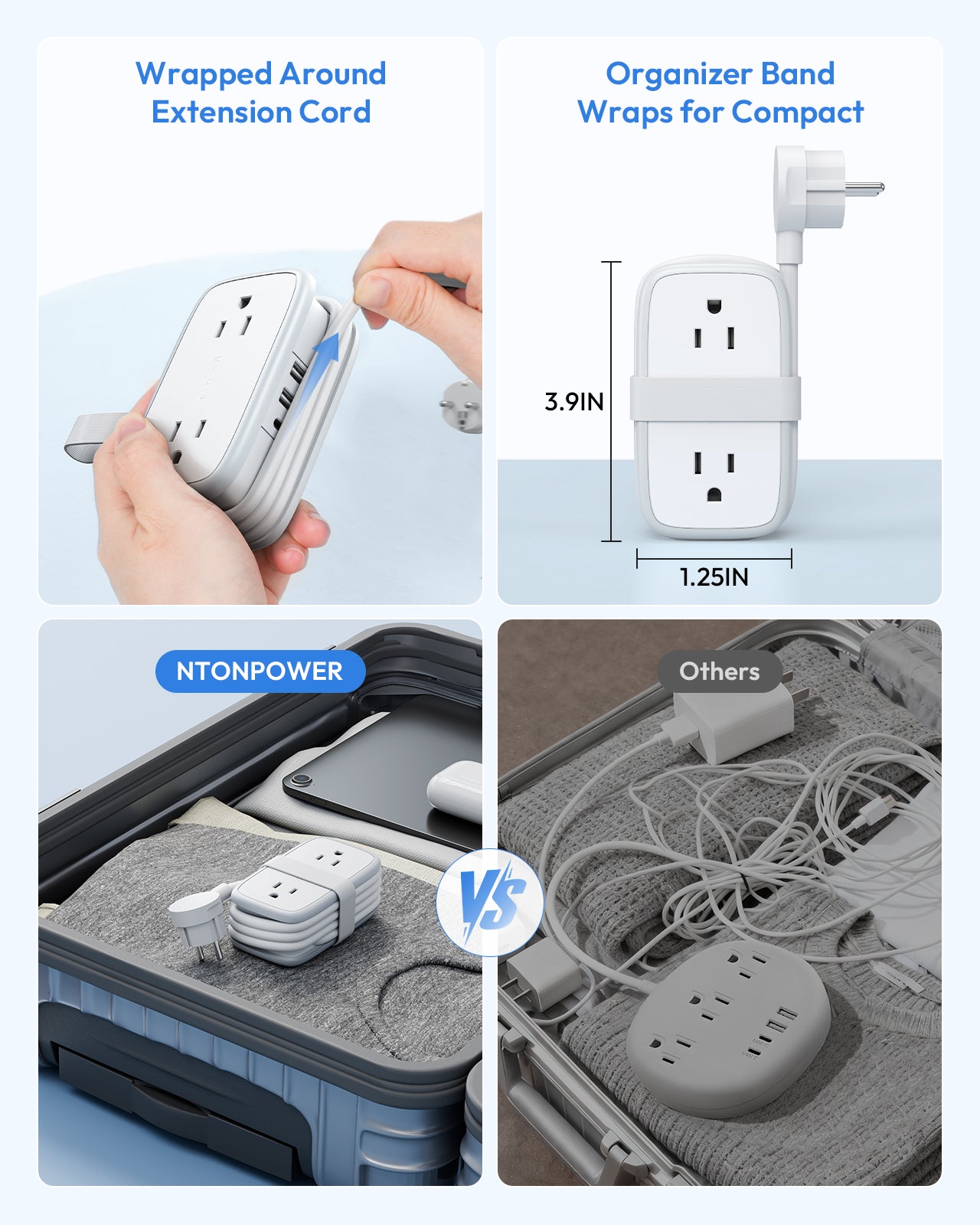 Wrapped Around Extension Cord

Organizer Band Wraps for Compact

3.9IN

1.25IN

NTONPOWER

VS

Others